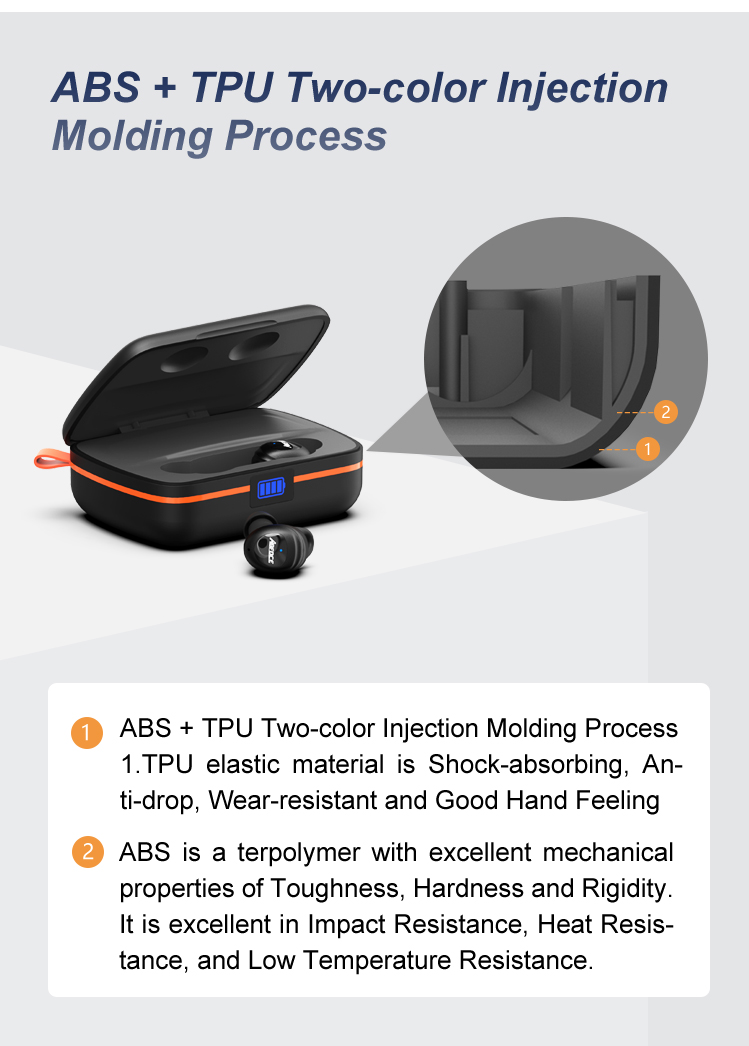 ABS + TPU Two-color Injection Molding Process

2

1

1 ABS + TPU Two-color Injection Molding Process 1.TPU elastic material is Shock-absorbing, Anti-drop, Wear-resistant and Good Hand Feeling

2 ABS is a terpolymer with excellent mechanical properties of Toughness, Hardness and Rigidity. It is excellent in Impact Resistance, Heat Resistance, and Low Temperature Resistance.