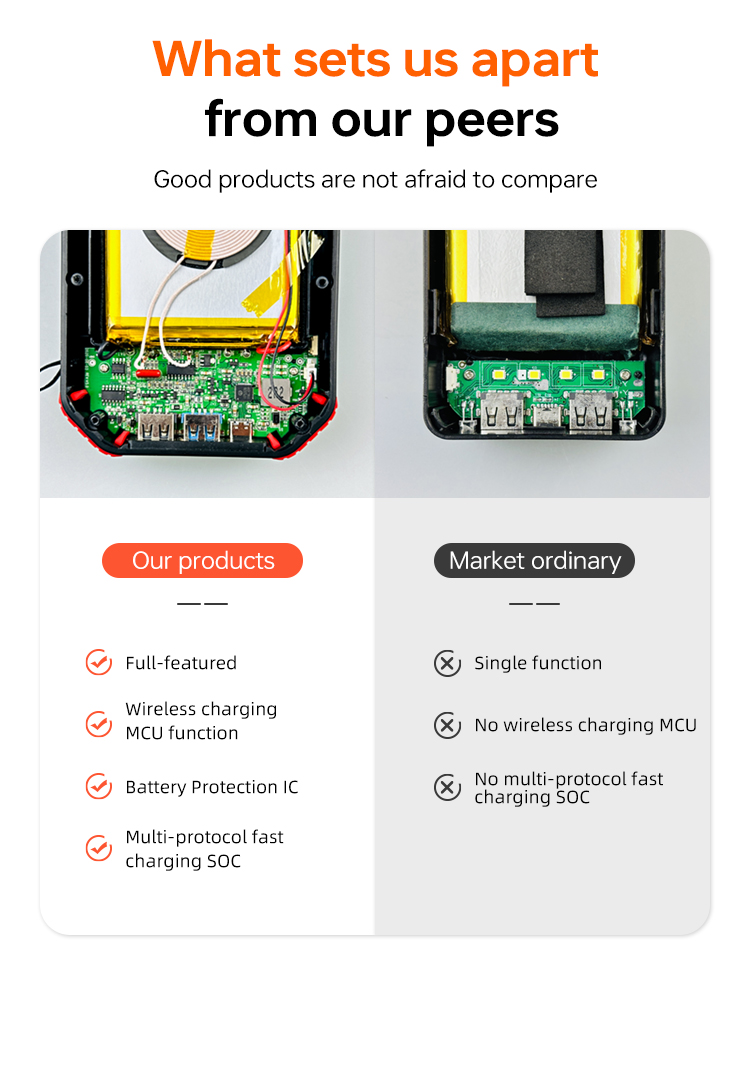 What sets us apart from our peers

Good products are not afraid to compare

Our products

——

Full-featured

Wireless charging MCU function

Battery Protection IC

Multi-protocol fast charging SOC

Market ordinary

——

Single function

No wireless charging MCU

No multi-protocol fast charging SOC