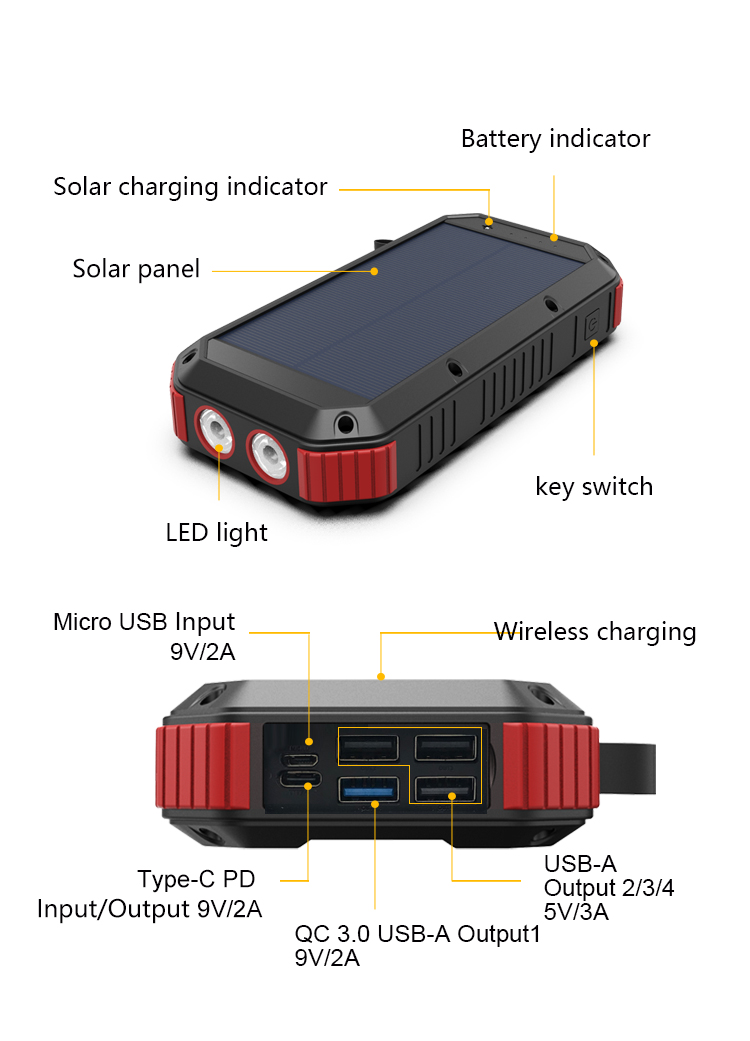 Battery indicator

Solar charging indicator

Solar panel

key switch

LED light

Micro USB Input
9V/2A

Wireless charging

Type-C PD
Input/Output 9V/2A

QC 3.0 USB-A Output1
9V/2A

USB-A
Output 2/3/4
5V/3A